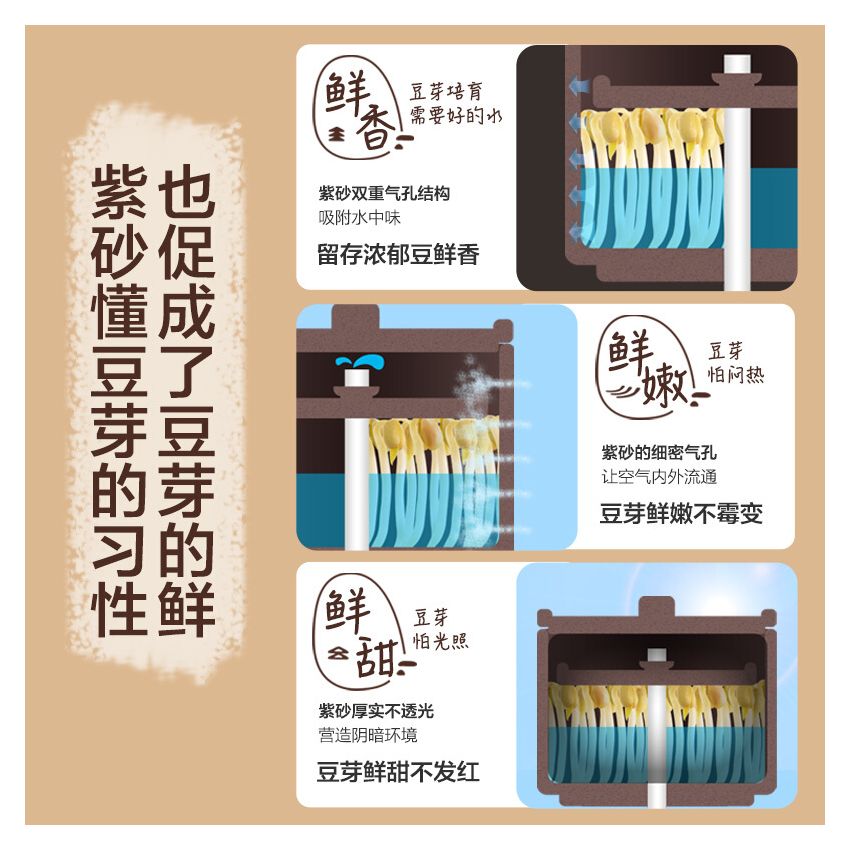 紫砂懂豆芽的习性

也促成了豆芽的鲜

鲜香

豆芽培育需要好的水

紫砂双重气孔结构
吸附水中味
留存浓郁豆鲜香

鲜嫩

豆芽怕闷热

紫砂的细密气孔
让空气内外流通
豆芽鲜嫩不霉变

鲜甜

豆芽怕光照

紫砂厚实不透光
营造阴暗环境
豆芽鲜甜不发红