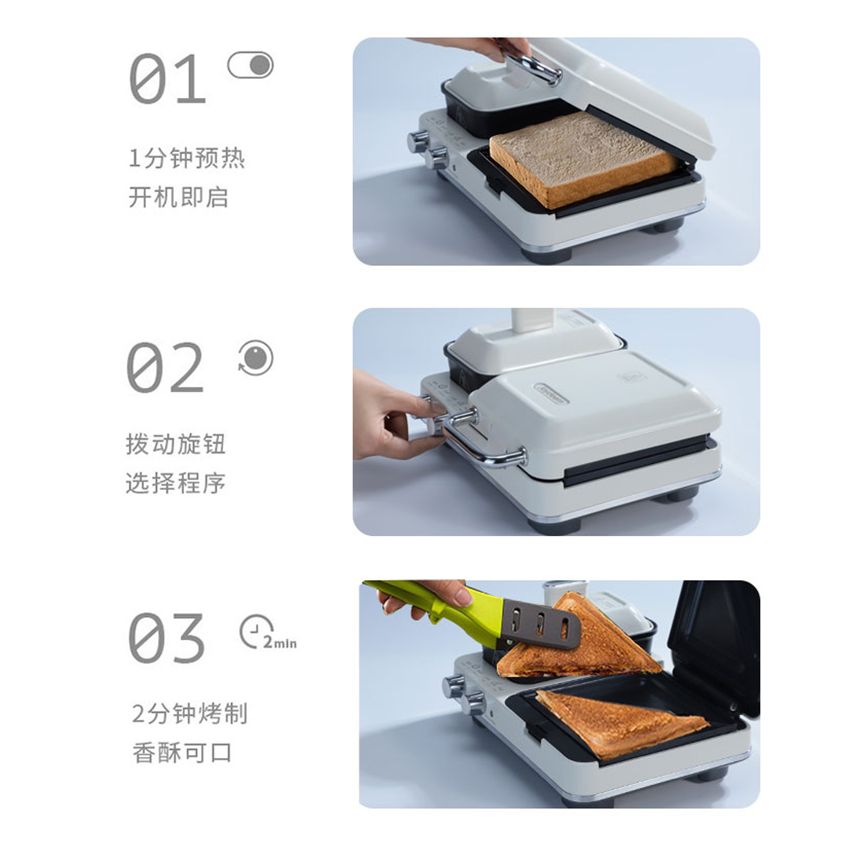 01

1分钟预热
开机即启

02

拨动旋钮
选择程序

03

2min

2分钟烤制
香酥可口